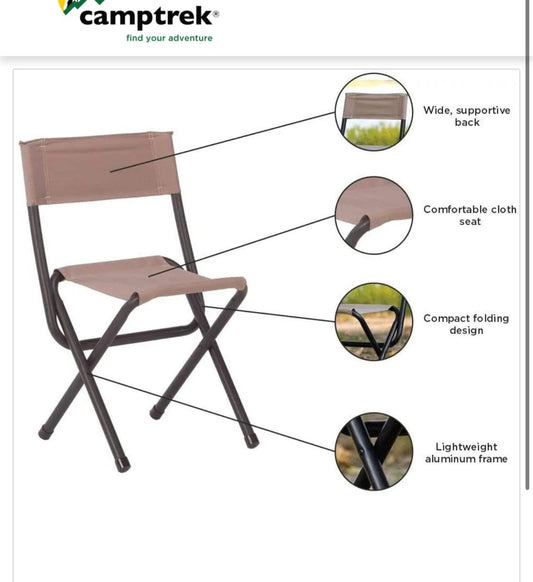 camptrek®
find your adventure

Wide, supportive back

Comfortable cloth seat

Compact folding design

Lightweight aluminum frame