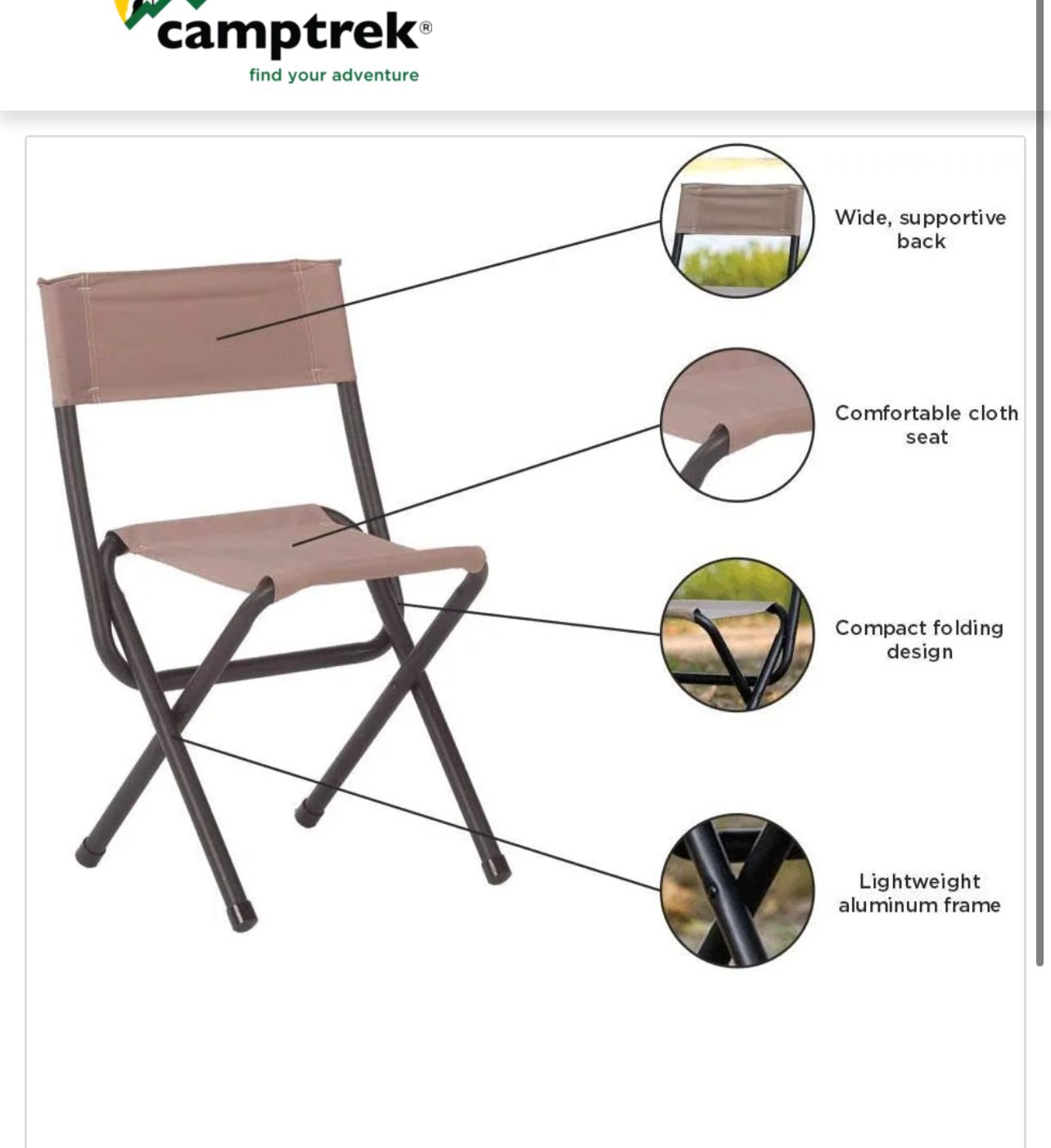 camptrek®
find your adventure

Wide, supportive back

Comfortable cloth seat

Compact folding design

Lightweight aluminum frame