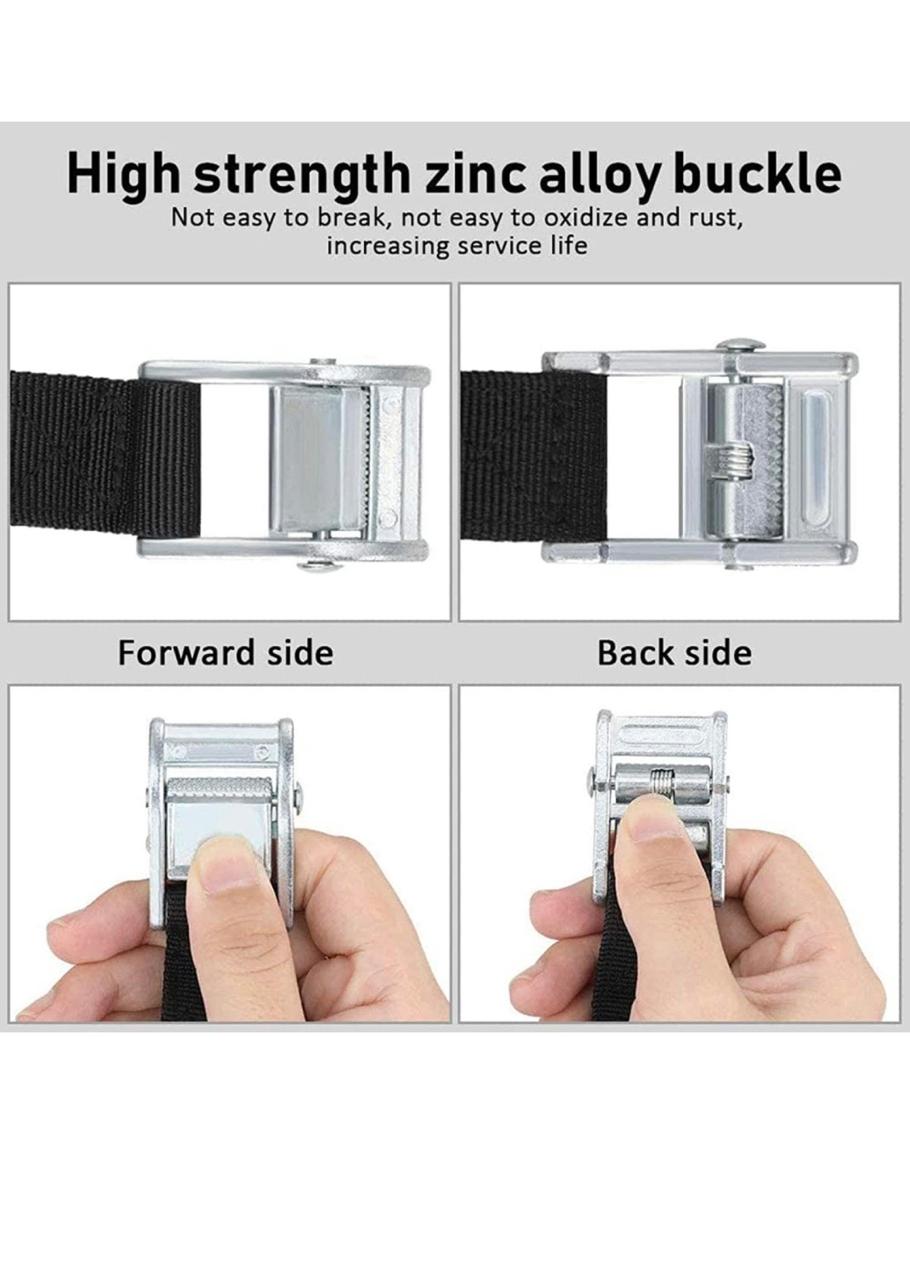 High strength zinc alloy buckle
Not easy to break, not easy to oxidize and rust, increasing service life

Forward side

Back side